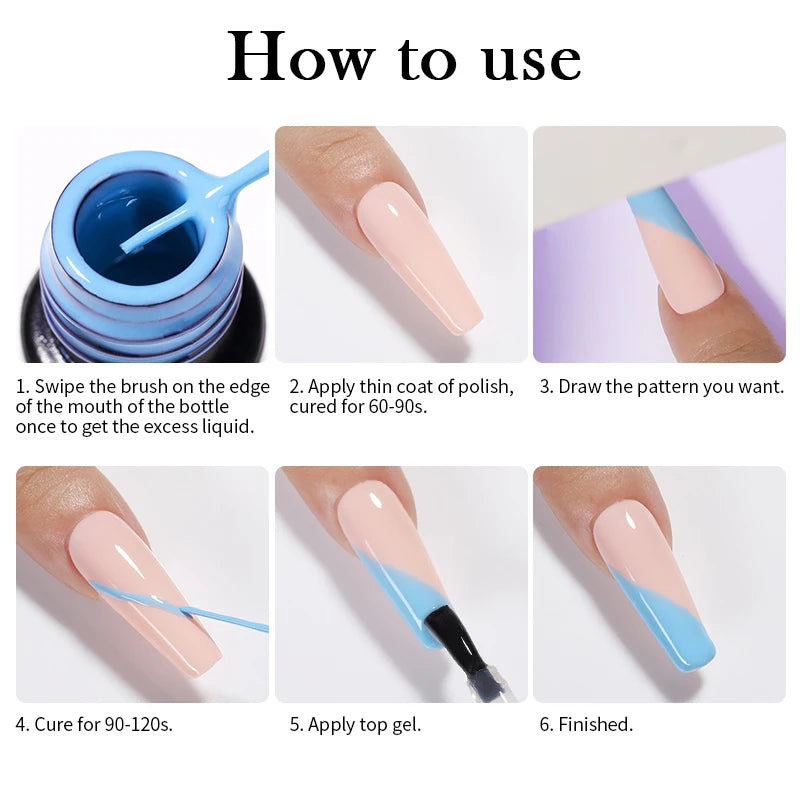 How to use

1. Swipe the brush on the edge of the mouth of the bottle once to get the excess liquid.

2. Apply thin coat of polish, cured for 60-90s.

3. Draw the pattern you want.

4. Cure for 90-120s.

5. Apply top gel.

6. Finished.