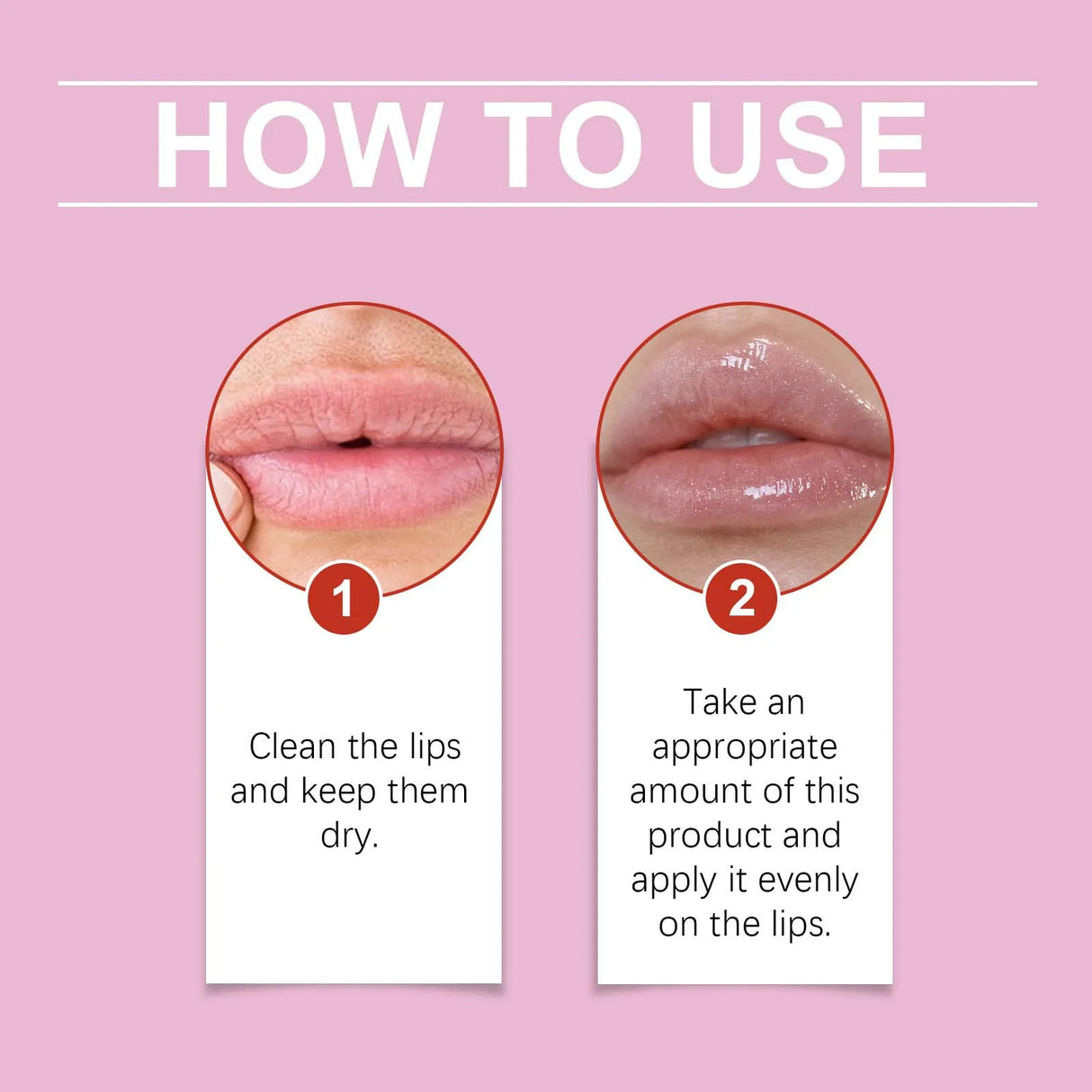 HOW TO USE

1

Clean the lips and keep them dry.

2

Take an appropriate amount of this product and apply it evenly on the lips.