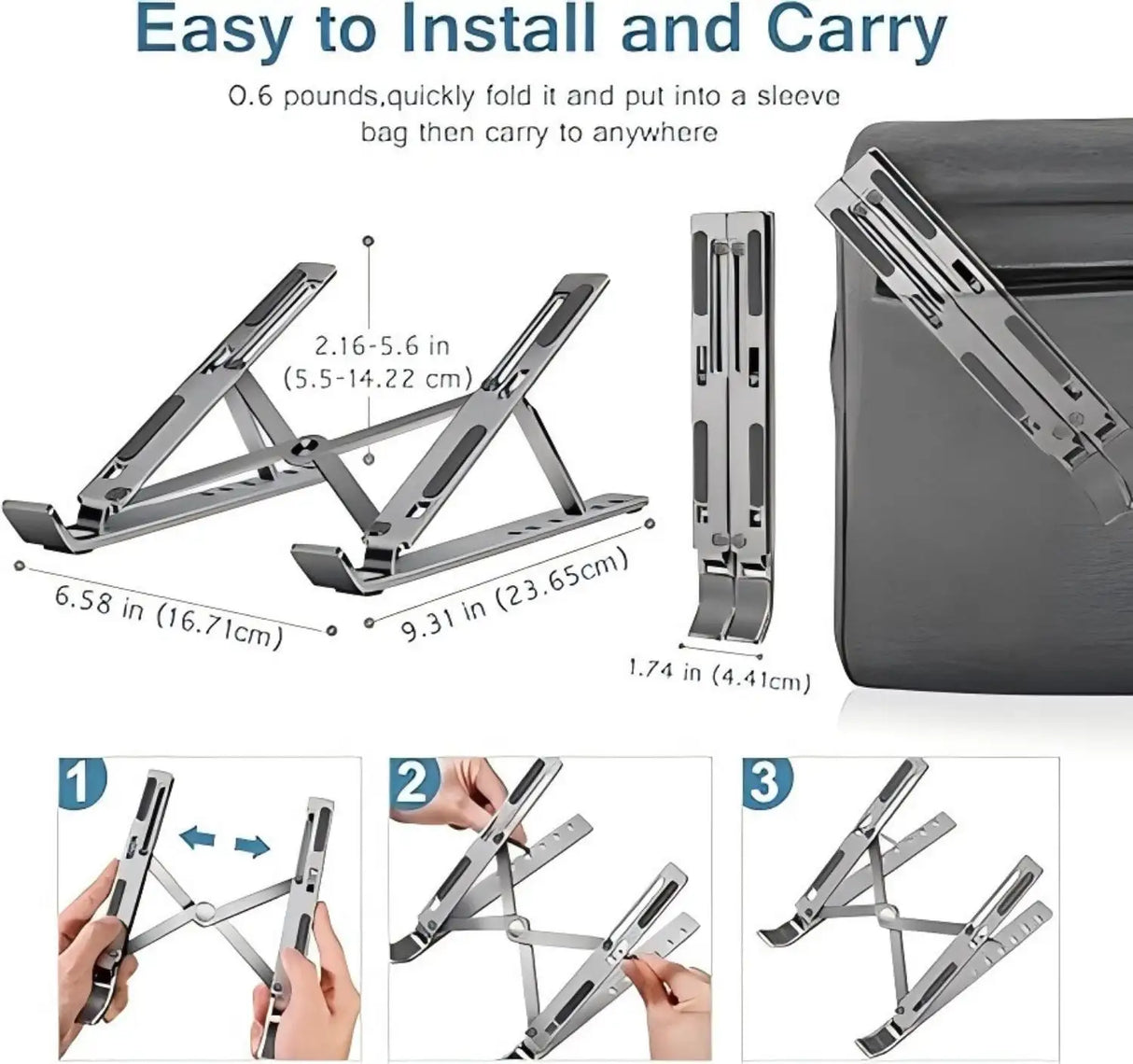 Easy to Install and Carry

0.6 pounds,quickly fold it and put into a sleeve bag then carry to anywhere

2.16-5.6 in
(5.5-14.22 cm)

6.58 in (16.71cm)

9.31 in (23.65cm)

1.74 in (4.41cm)

1

2

3