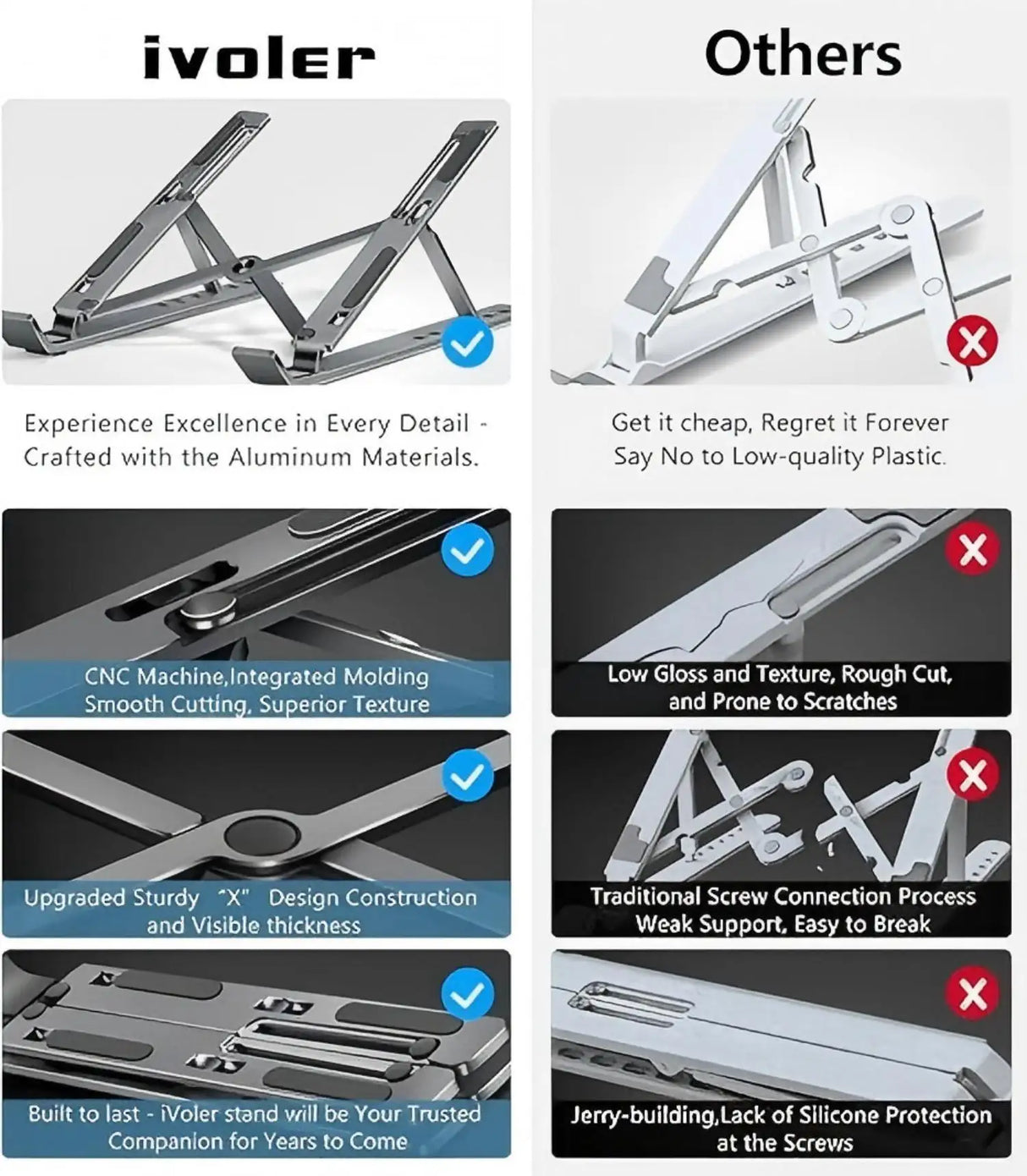 ivoler

Experience Excellence in Every Detail - Crafted with the Aluminum Materials.

CNC Machine,Integrated Molding Smooth Cutting, Superior Texture

Upgraded Sturdy "X" Design Construction and Visible thickness

Built to last - iVoler stand will be Your Trusted Companion for Years to Come

Others

Get it cheap, Regret it Forever Say No to Low-quality Plastic.

Low Gloss and Texture, Rough Cut, and Prone to Scratches

Traditional Screw Connection Process Weak Support, Easy to Break

Jerry-building,Lack of Silicone Protection at the Screws