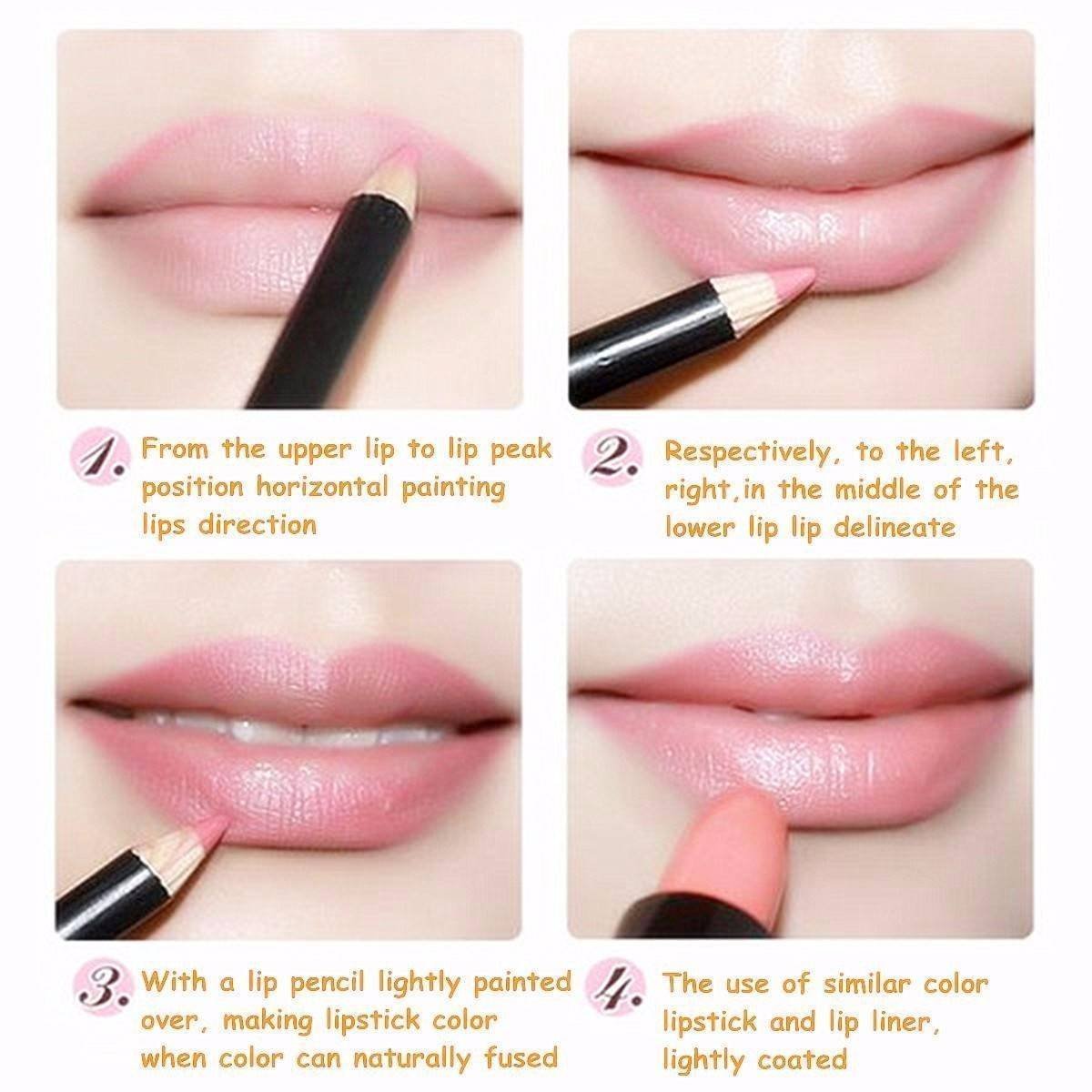 1. From the upper lip to lip peak position horizontal painting lips direction

2. Respectively, to the left, right,in the middle of the lower lip lip delineate

3. With a lip pencil lightly painted over, making lipstick color when color can naturally fused

4. The use of similar color lipstick and lip liner, lightly coated