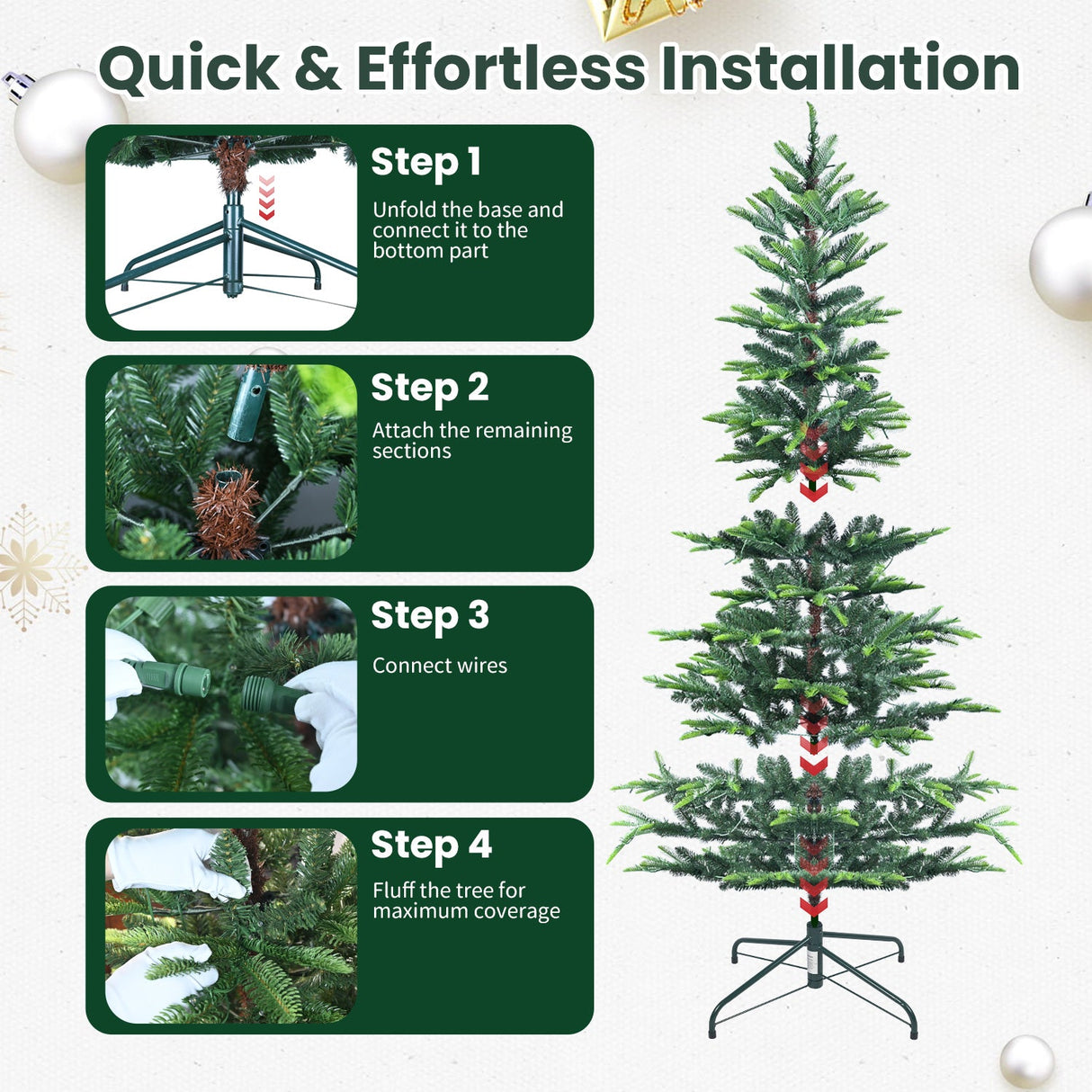 Quick & Effortless Installation

Step 1
Unfold the base and connect it to the bottom part

Step 2
Attach the remaining sections

Step 3
Connect wires

Step 4
Fluff the tree for maximum coverage