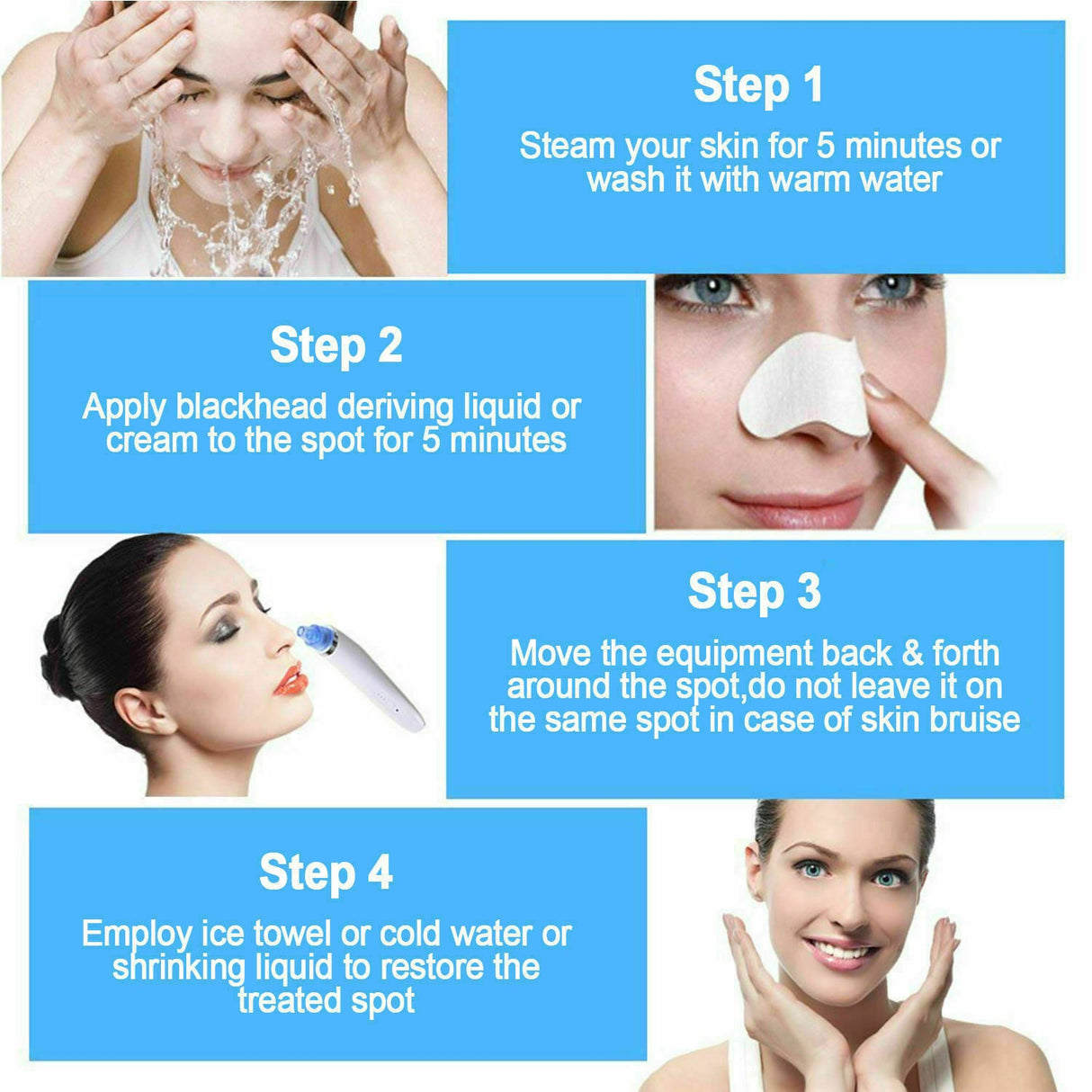 Step 1

Steam your skin for 5 minutes or wash it with warm water

Step 2

Apply blackhead deriving liquid or cream to the spot for 5 minutes

Step 3

Move the equipment back & forth around the spot,do not leave it on the same spot in case of skin bruise

Step 4

Employ ice towel or cold water or shrinking liquid to restore the treated spot