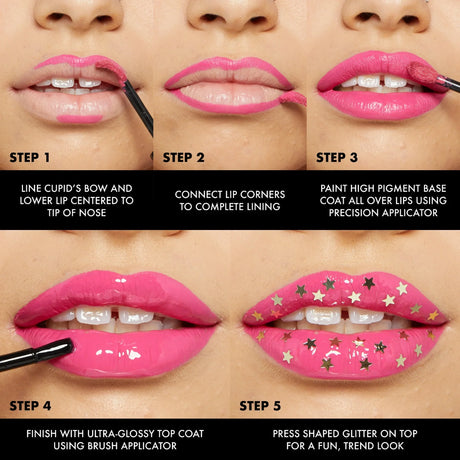 STEP 1

LINE CUPID'S BOW AND LOWER LIP CENTERED TO TIP OF NOSE

STEP 2

CONNECT LIP CORNERS TO COMPLETE LINING

STEP 3

PAINT HIGH PIGMENT BASE COAT ALL OVER LIPS USING PRECISION APPLICATOR

STEP 4

FINISH WITH ULTRA-GLOSSY TOP COAT USING BRUSH APPLICATOR

STEP 5

PRESS SHAPED GLITTER ON TOP FOR A FUN, TREND LOOK