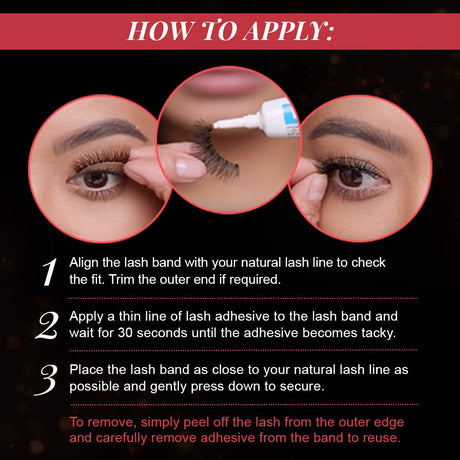 HOW TO APPLY:

1 Align the lash band with your natural lash line to check the fit. Trim the outer end if required.

2 Apply a thin line of lash adhesive to the lash band and wait for 30 seconds until the adhesive becomes tacky.

3 Place the lash band as close to your natural lash line as possible and gently press down to secure.

To remove, simply peel off the lash from the outer edge and carefully remove adhesive from the band to reuse.