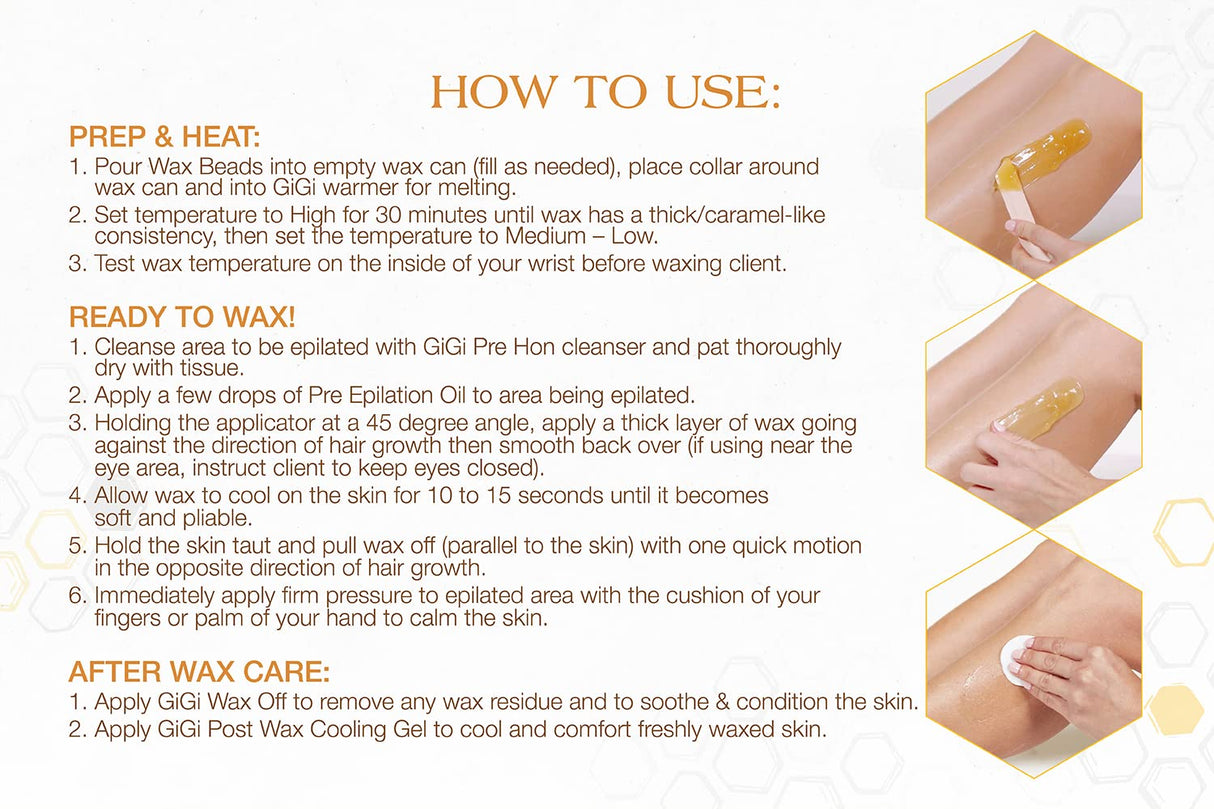 HOW TO USE:

PREP & HEAT:
1. Pour Wax Beads into empty wax can (fill as needed), place collar around wax can and into GiGi warmer for melting.
2. Set temperature to High for 30 minutes until wax has a thick/caramel-like consistency, then set the temperature to Medium – Low.
3. Test wax temperature on the inside of your wrist before waxing client.

READY TO WAX!
1. Cleanse area to be epilated with GiGi Pre Hon cleanser and pat thoroughly dry with tissue.
2. Apply a few drops of Pre Epilation Oil to area being epilated.
3. Holding the applicator at a 45 degree angle, apply a thick layer of wax going against the direction of hair growth then smooth back over (if using near the eye area, instruct client to keep eyes closed).
4. Allow wax to cool on the skin for 10 to 15 seconds until it becomes soft and pliable.
5. Hold the skin taut and pull wax off (parallel to the skin) with one quick motion in the opposite direction of hair growth.
6. Immediately apply firm pressure to epilated area with the cushion of your fingers or palm of your hand to calm the skin.

AFTER WAX CARE:
1. Apply GiGi Wax Off to remove any wax residue and to soothe & condition the skin.
2. Apply GiGi Post Wax Cooling Gel to cool and comfort freshly waxed skin.