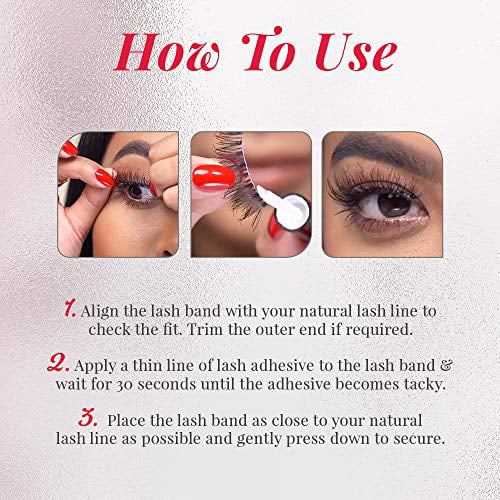 How To Use

1. Align the lash band with your natural lash line to check the fit. Trim the outer end if required.

2. Apply a thin line of lash adhesive to the lash band & wait for 30 seconds until the adhesive becomes tacky.

3. Place the lash band as close to your natural lash line as possible and gently press down to secure.