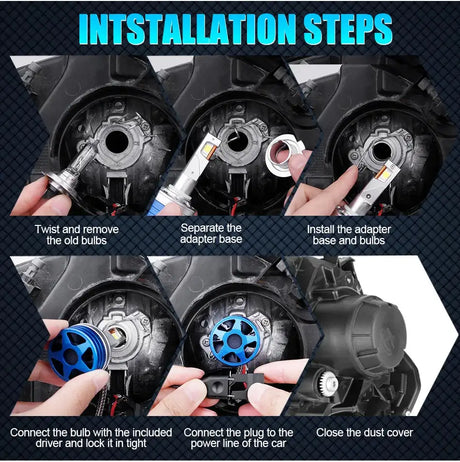 INTSTALLATION STEPS

Twist and remove the old bulbs

Separate the adapter base

Install the adapter base and bulbs

Connect the bulb with the included driver and lock it in tight

Connect the plug to the power line of the car

Close the dust cover