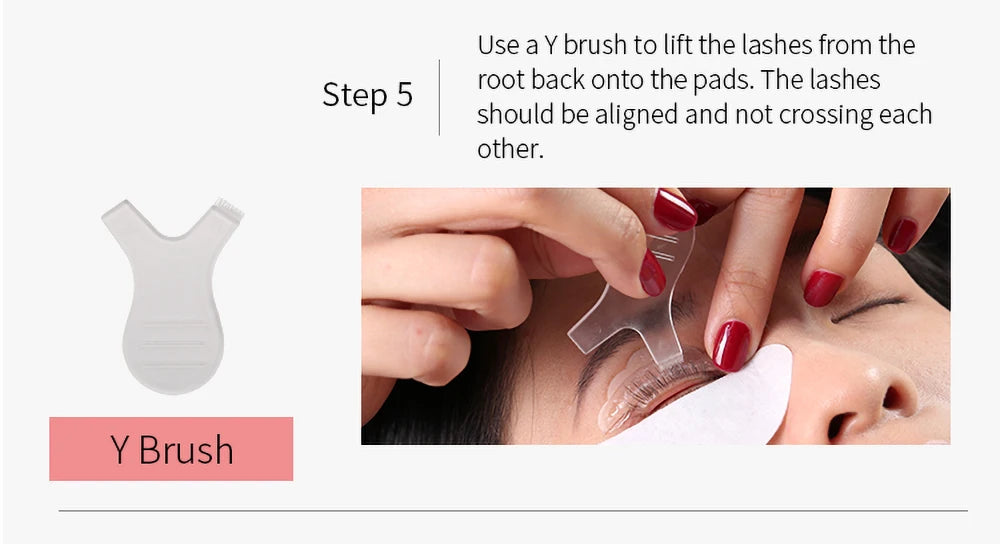 Step 5

Use a Y brush to lift the lashes from the root back onto the pads. The lashes should be aligned and not crossing each other.

Y Brush