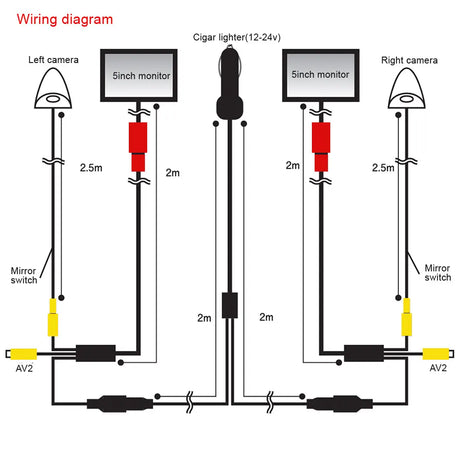 Wiring diagram

Cigar lighter(12-24v)

Left camera

5inch monitor

5inch monitor

Right camera

2.5m

2m

2m

2.5m

Mirror switch

Mirror switch

2m

2m

AV2

AV2