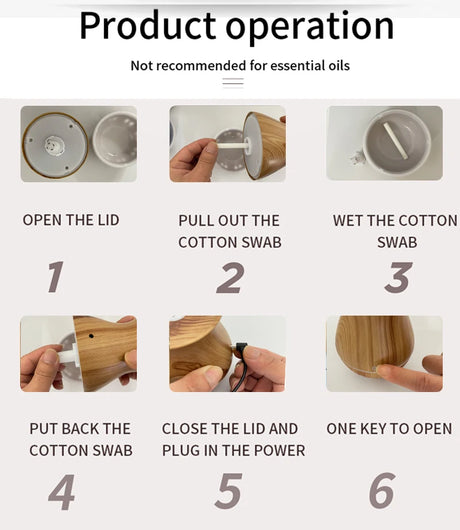 Product operation

Not recommended for essential oils

OPEN THE LID

1

PULL OUT THE COTTON SWAB

2

WET THE COTTON SWAB

3

PUT BACK THE COTTON SWAB

4

CLOSE THE LID AND PLUG IN THE POWER

5

ONE KEY TO OPEN

6