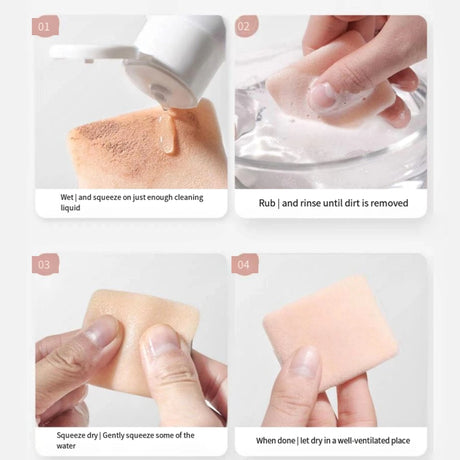 01

Wet | and squeeze on just enough cleaning liquid

02

Rub | and rinse until dirt is removed

03

Squeeze dry | Gently squeeze some of the water

04

When done | let dry in a well-ventilated place