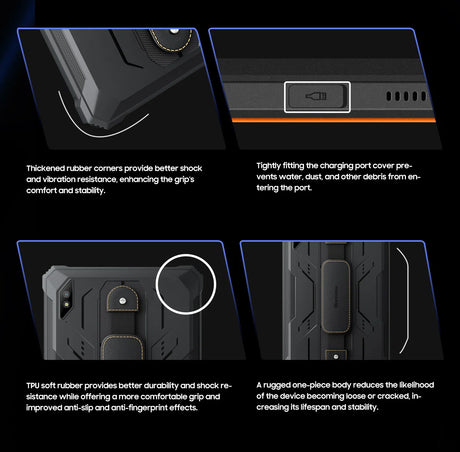 Thickened rubber corners provide better shock and vibration resistance, enhancing the grip's comfort and stability.

Tightly fitting the charging port cover prevents water, dust, and other debris from entering the port.

TPU soft rubber provides better durability and shock resistance while offering a more comfortable grip and improved anti-slip and anti-fingerprint effects.

A rugged one-piece body reduces the likelihood of the device becoming loose or cracked, increasing its lifespan and stability.