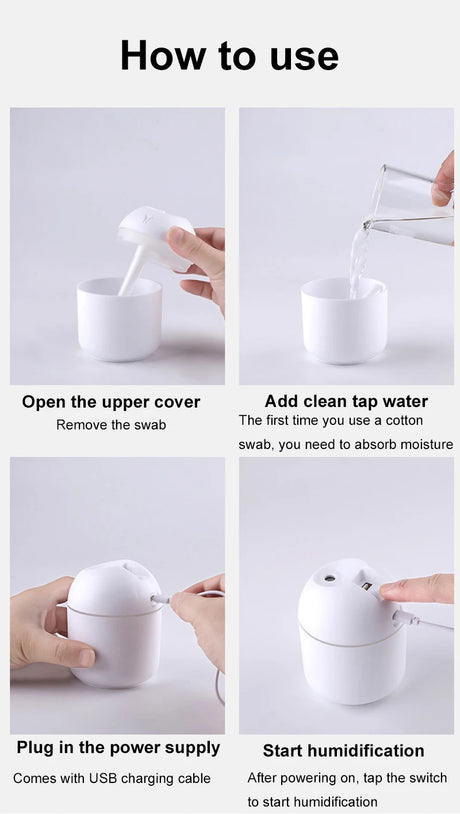 How to use

Open the upper cover
Remove the swab

Add clean tap water
The first time you use a cotton swab, you need to absorb moisture

Plug in the power supply
Comes with USB charging cable

Start humidification
After powering on, tap the switch to start humidification