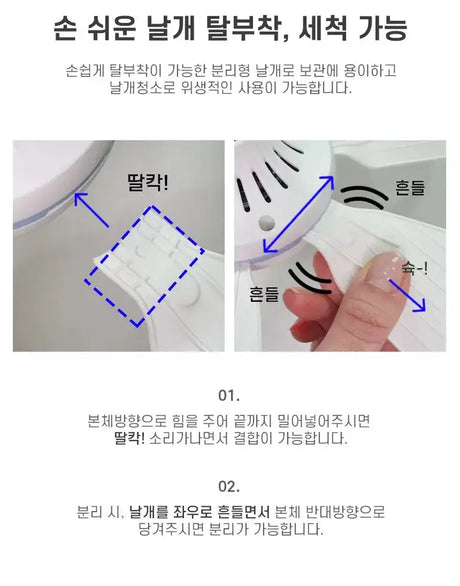 손 쉬운 날개 탈부착, 세척 가능

손쉽게 탈부착이 가능한 분리형 날개로 보관에 용이하고 날개청소로 위생적인 사용이 가능합니다.

딸칵!

흔들

흔들

슉-!

01.

본체방향으로 힘을 주어 끝까지 밀어넣어주시면 딸칵! 소리가나면서 결합이 가능합니다.

02.

분리 시, 날개를 좌우로 흔들면서 본체 반대방향으로 당겨주시면 분리가 가능합니다.