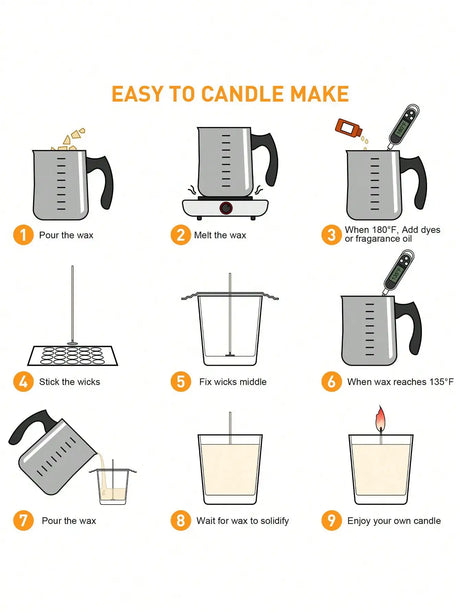 EASY TO CANDLE MAKE

1 Pour the wax

2 Melt the wax

3 When 180°F, Add dyes or fragarance oil

4 Stick the wicks

5 Fix wicks middle

6 When wax reaches 135°F

7 Pour the wax

8 Wait for wax to solidify

9 Enjoy your own candle