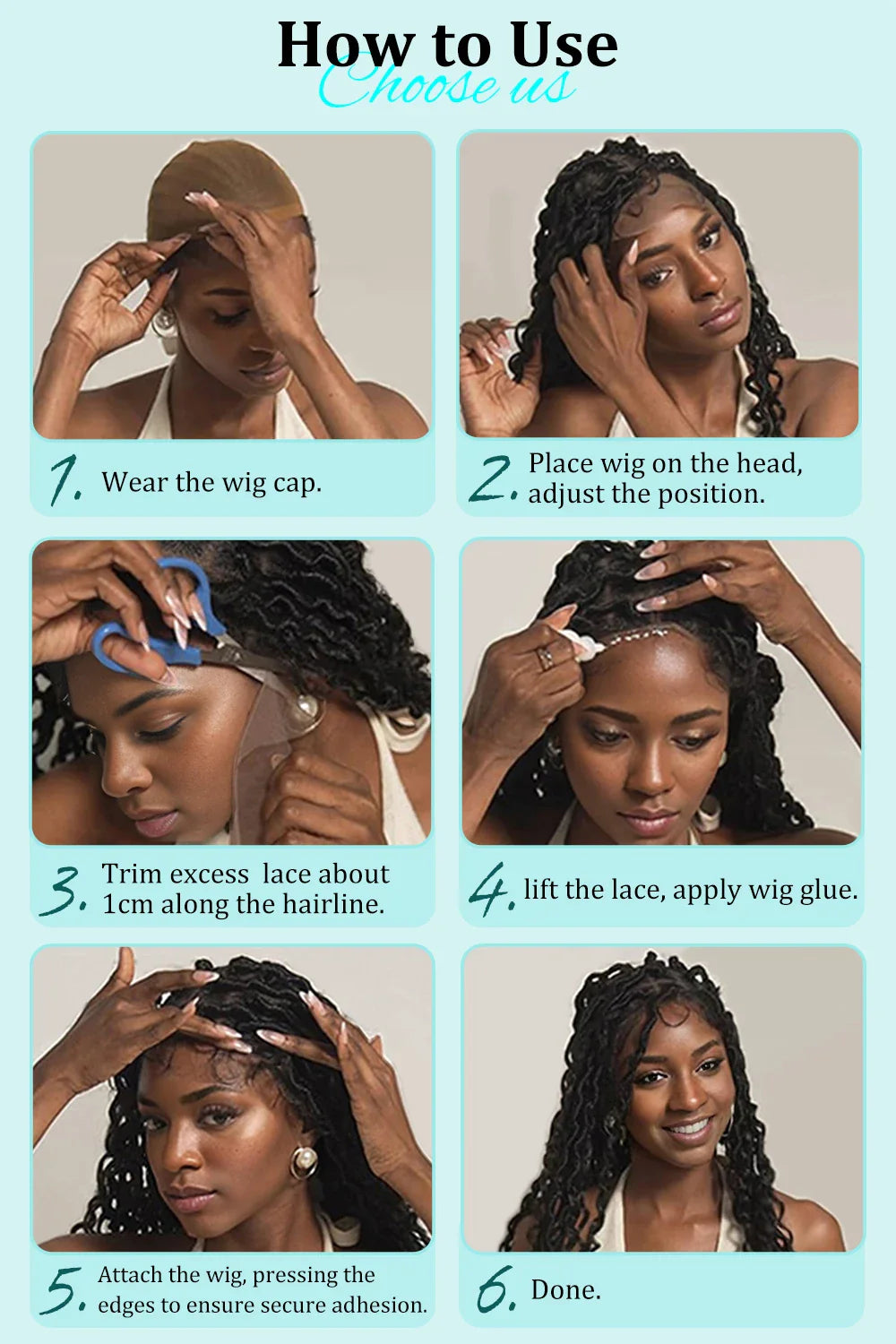 How to Use
Choose us

1. Wear the wig cap.

2. Place wig on the head, adjust the position.

3. Trim excess lace about 1cm along the hairline.

4. lift the lace, apply wig glue.

5. Attach the wig, pressing the edges to ensure secure adhesion.

6. Done.