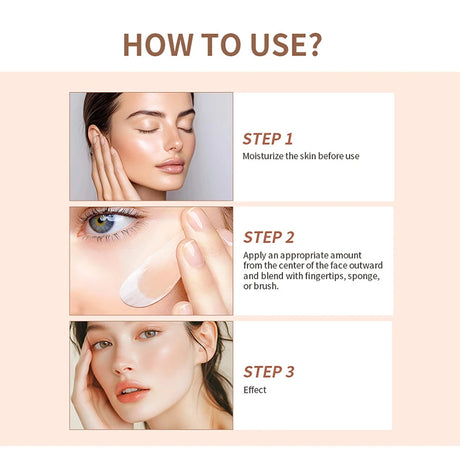 HOW TO USE?

STEP 1
Moisturize the skin before use

STEP 2
Apply an appropriate amount from the center of the face outward and blend with fingertips, sponge, or brush.

STEP 3
Effect