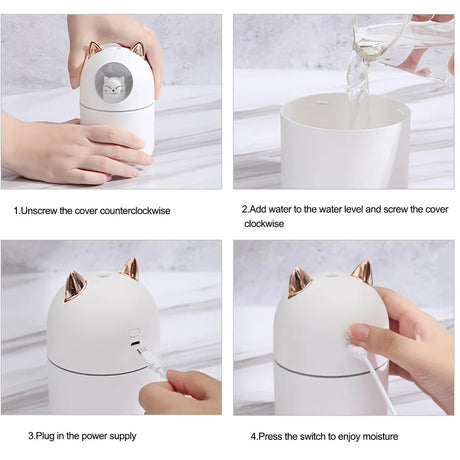 1.Unscrew the cover counterclockwise

2.Add water to the water level and screw the cover clockwise

3.Plug in the power supply

4.Press the switch to enjoy moisture