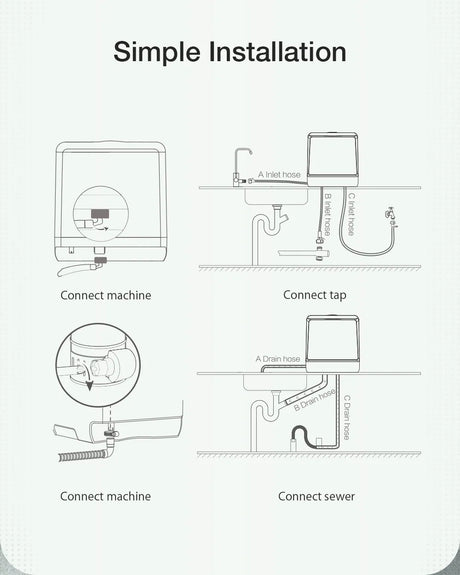 Simple Installation

Connect machine

A Inlet hose
B Inlet hose
C Inlet hose

Connect tap

Connect machine

A Drain hose
B Drain hose
C Drain hose

Connect sewer