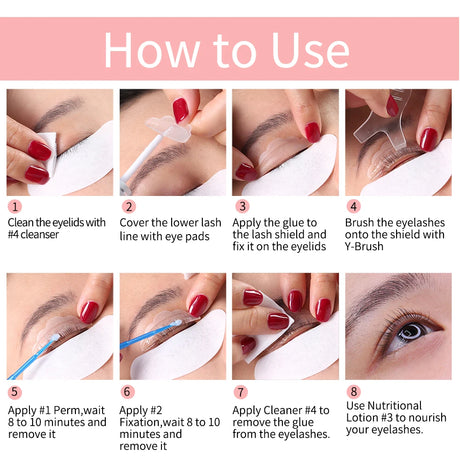 How to Use

1
Clean the eyelids with #4 cleanser

2
Cover the lower lash line with eye pads

3
Apply the glue to the lash shield and fix it on the eyelids

4
Brush the eyelashes onto the shield with Y-Brush

5
Apply #1 Perm,wait 8 to 10 minutes and remove it

6
Apply #2 Fixation,wait 8 to 10 minutes and remove it

7
Apply Cleaner #4 to remove the glue from the eyelashes.

8
Use Nutritional Lotion #3 to nourish your eyelashes.