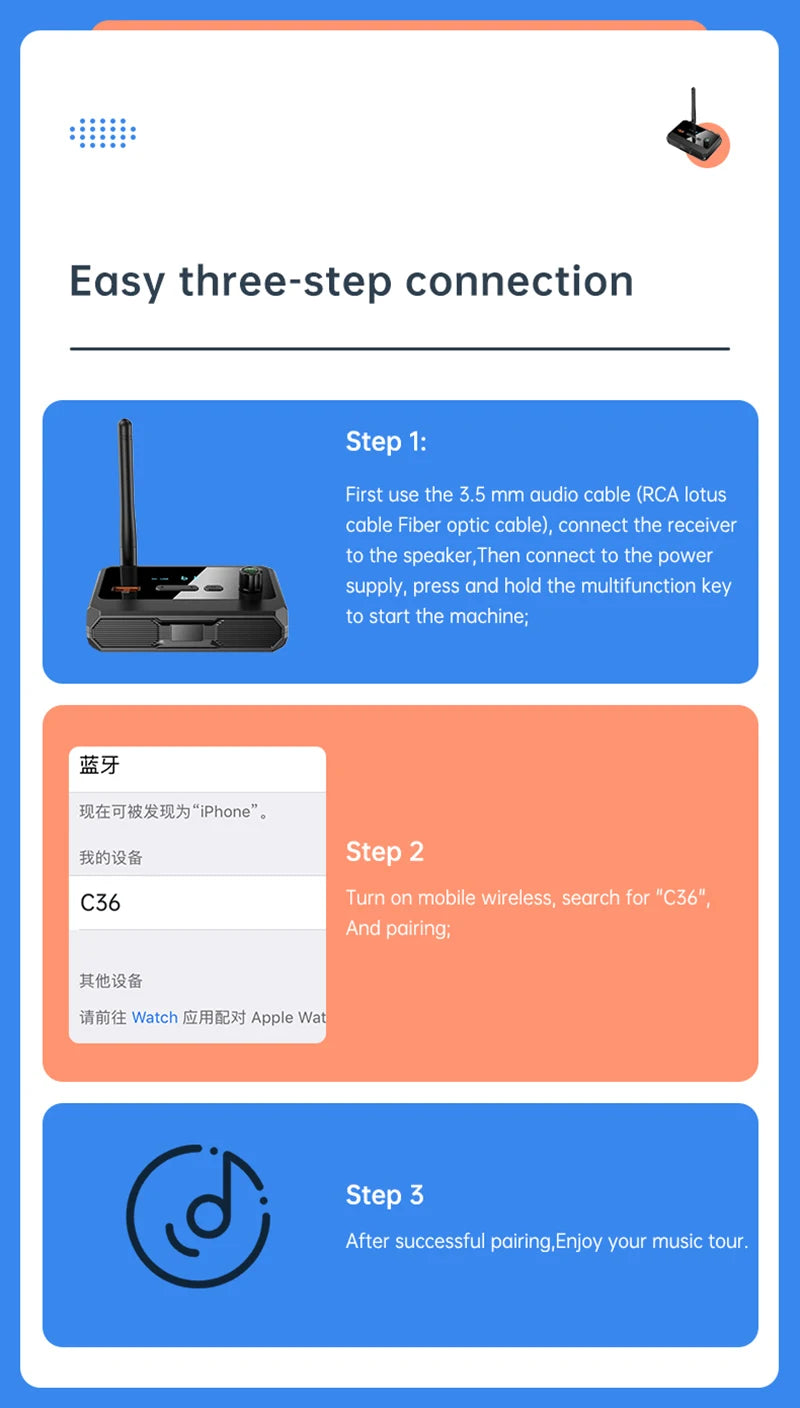 Easy three-step connection

Step 1:

First use the 3.5 mm audio cable (RCA lotus cable Fiber optic cable), connect the receiver to the speaker,Then connect to the power supply, press and hold the multifunction key to start the machine;

蓝牙

现在可被发现为“iPhone”。

我的设备

C36

其他设备

请前往 Watch 应用配对 Apple Wat

Step 2

Turn on mobile wireless, search for "C36", And pairing;

Step 3

After successful pairing,Enjoy your music tour.