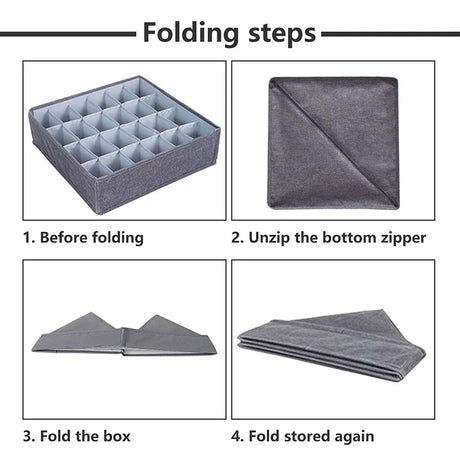 Folding steps

1. Before folding

2. Unzip the bottom zipper

3. Fold the box

4. Fold stored again