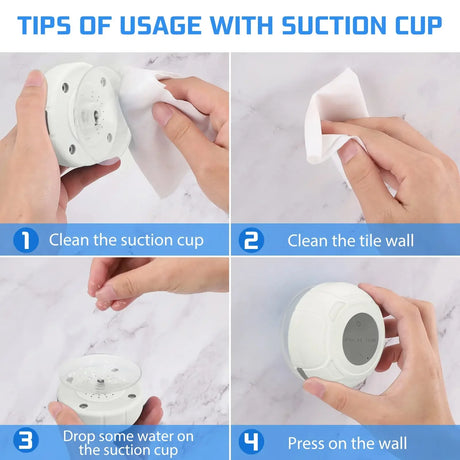 TIPS OF USAGE WITH SUCTION CUP

1 Clean the suction cup

2 Clean the tile wall

3 Drop some water on the suction cup

4 Press on the wall