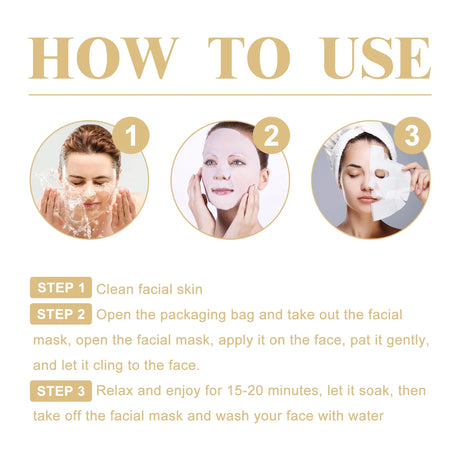 HOW TO USE

1

2

3

STEP 1 Clean facial skin

STEP 2 Open the packaging bag and take out the facial mask, open the facial mask, apply it on the face, pat it gently, and let it cling to the face.

STEP 3 Relax and enjoy for 15-20 minutes, let it soak, then take off the facial mask and wash your face with water