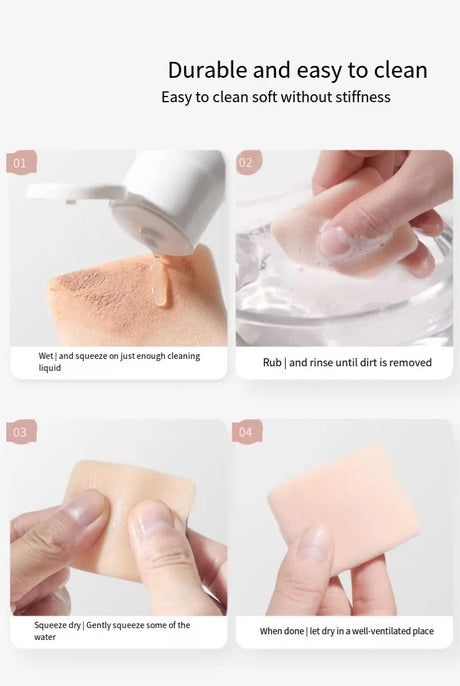 Durable and easy to clean
Easy to clean soft without stiffness

01

Wet | and squeeze on just enough cleaning liquid

02

Rub | and rinse until dirt is removed

03

Squeeze dry | Gently squeeze some of the water

04

When done | let dry in a well-ventilated place