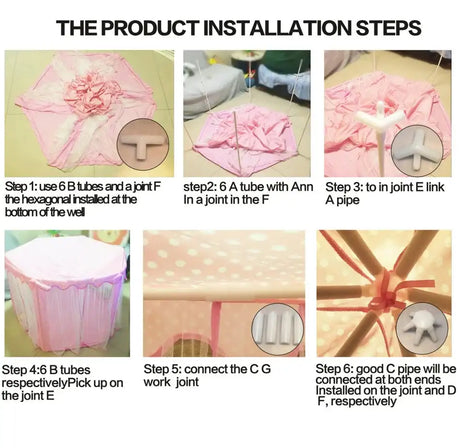 THE PRODUCT INSTALLATION STEPS

Step 1: use 6 B tubes and a joint F the hexagonal installed at the bottom of the well

step2: 6 A tube with Ann In a joint in the F

Step 3: to in joint E link A pipe

Step 4:6 B tubes respectivelyPick up on the joint E

Step 5: connect the C G work joint

Step 6: good C pipe will be connected at both ends Installed on the joint and D F, respectively