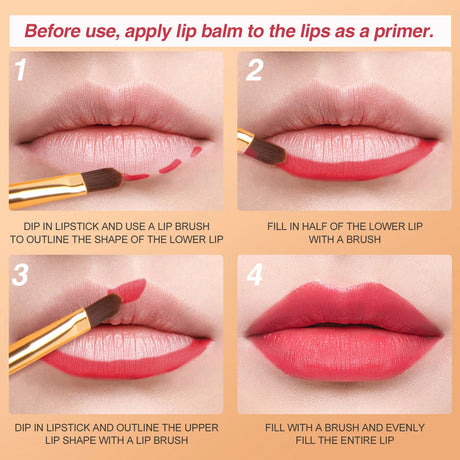 Before use, apply lip balm to the lips as a primer.

1

DIP IN LIPSTICK AND USE A LIP BRUSH TO OUTLINE THE SHAPE OF THE LOWER LIP

2

FILL IN HALF OF THE LOWER LIP WITH A BRUSH

3

DIP IN LIPSTICK AND OUTLINE THE UPPER LIP SHAPE WITH A LIP BRUSH

4

FILL WITH A BRUSH AND EVENLY FILL THE ENTIRE LIP