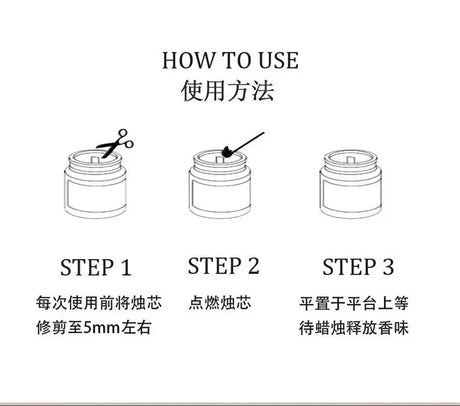 HOW TO USE
使用方法

STEP 1
每次使用前将烛芯修剪至5mm左右

STEP 2
点燃烛芯

STEP 3
平置于平台上等待蜡烛释放香味