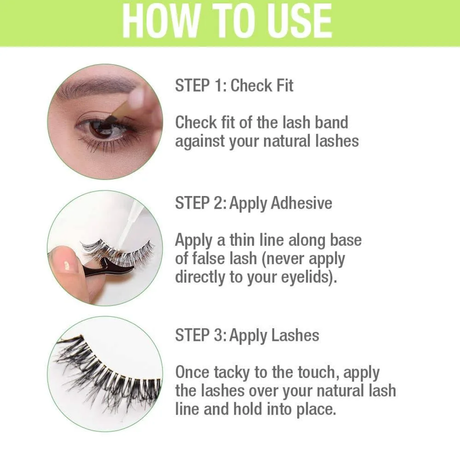 HOW TO USE

STEP 1: Check Fit

Check fit of the lash band against your natural lashes

STEP 2: Apply Adhesive

Apply a thin line along base of false lash (never apply directly to your eyelids).

STEP 3: Apply Lashes

Once tacky to the touch, apply the lashes over your natural lash line and hold into place.