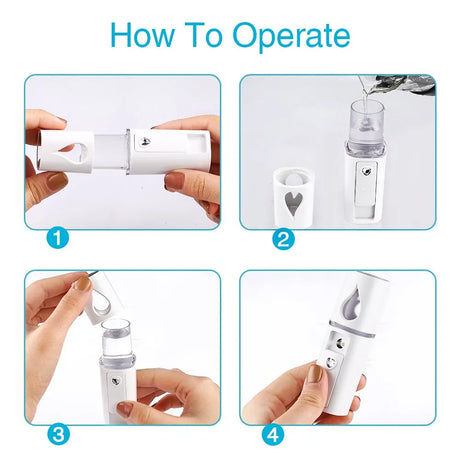 How To Operate

1

2

3

4