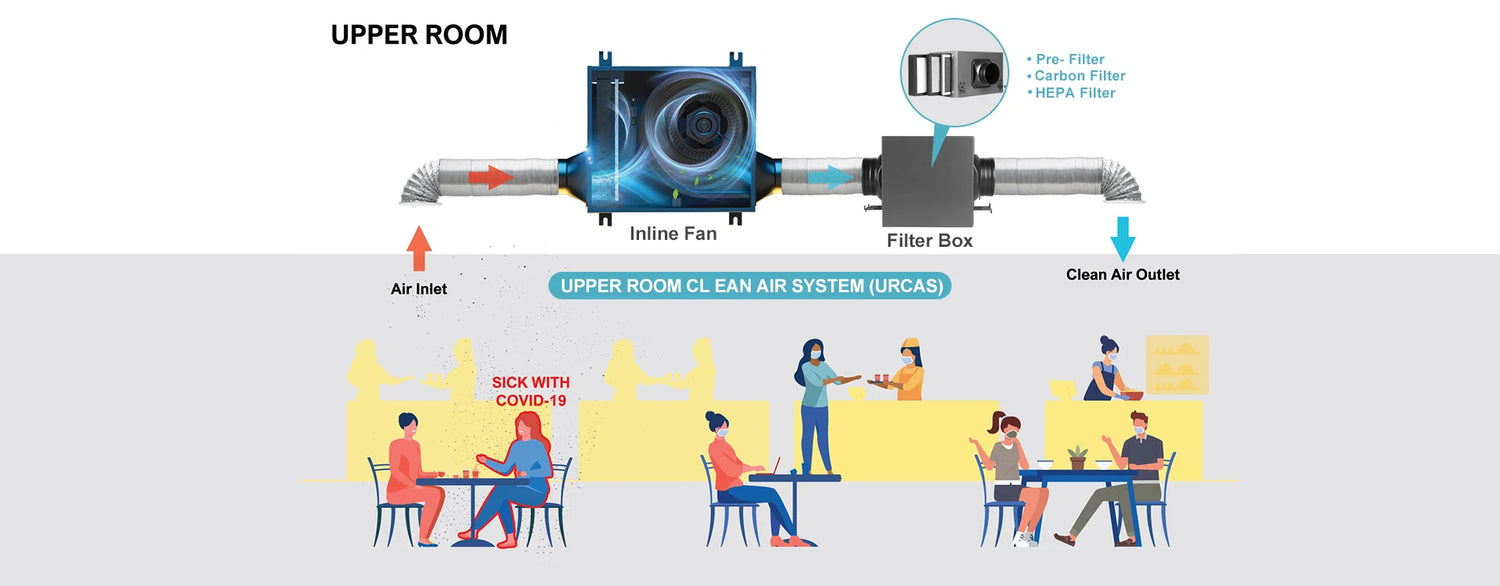 UPPER ROOM

• Pre- Filter
• Carbon Filter
• HEPA Filter

Inline Fan

Filter Box

Air Inlet

UPPER ROOM CL EAN AIR SYSTEM (URCAS)

Clean Air Outlet

SICK WITH COVID-19