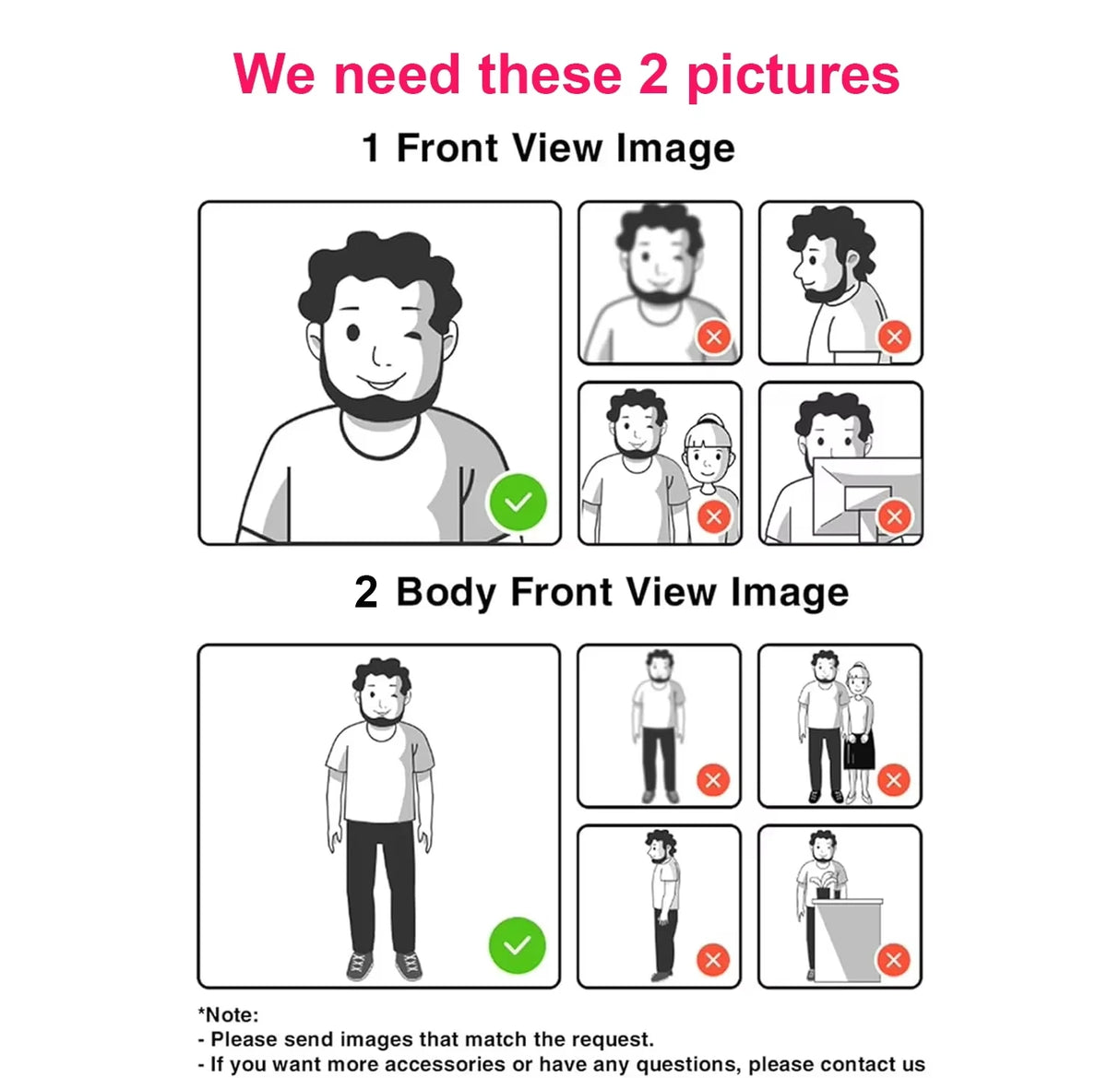 We need these 2 pictures

1 Front View Image

2 Body Front View Image

*Note:
- Please send images that match the request.
- If you want more accessories or have any questions, please contact us