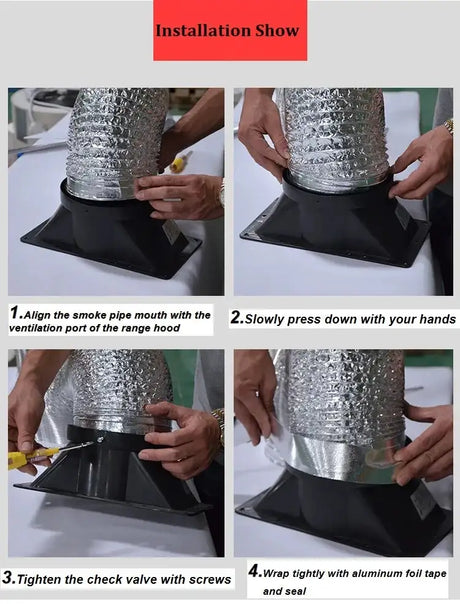 Installation Show

1.Align the smoke pipe mouth with the ventilation port of the range hood

2.Slowly press down with your hands

3.Tighten the check valve with screws

4.Wrap tightly with aluminum foil tape and seal