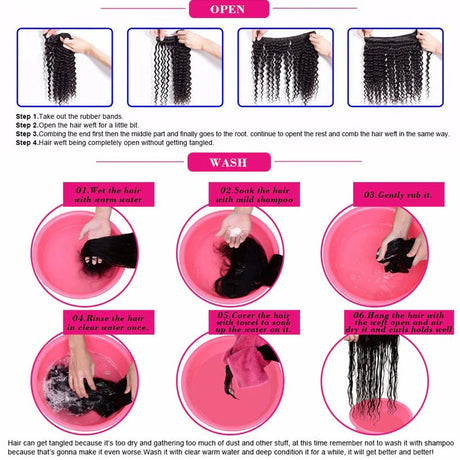 OPEN

Step 1.Take out the rubber bands.
Step 2.Open the hair weft for a little bit.
Step 3.Combing the end first then the middle part and finally goes to the root. continue to opent the rest and comb the hair weft in the same way.
Step 4.Hair weft being completely open without getting tangled.

WASH

01.Wet the hair with warm water

02.Soak the hair with mild shampoo

03.Gently rub it.

04.Rinse the hair in clear water once.

05.Cover the hair with towel to soak up the water on it.

06.Hang the hair with the weft open and air dry it and curls holds well

Hair can get tangled because it's too dry and gathering too much of dust and other stuff, at this time remember not to wash it with shampoo because that's gonna make it even worse.Wash it with clear warm water and deep condition it for a while, it will get better and better!