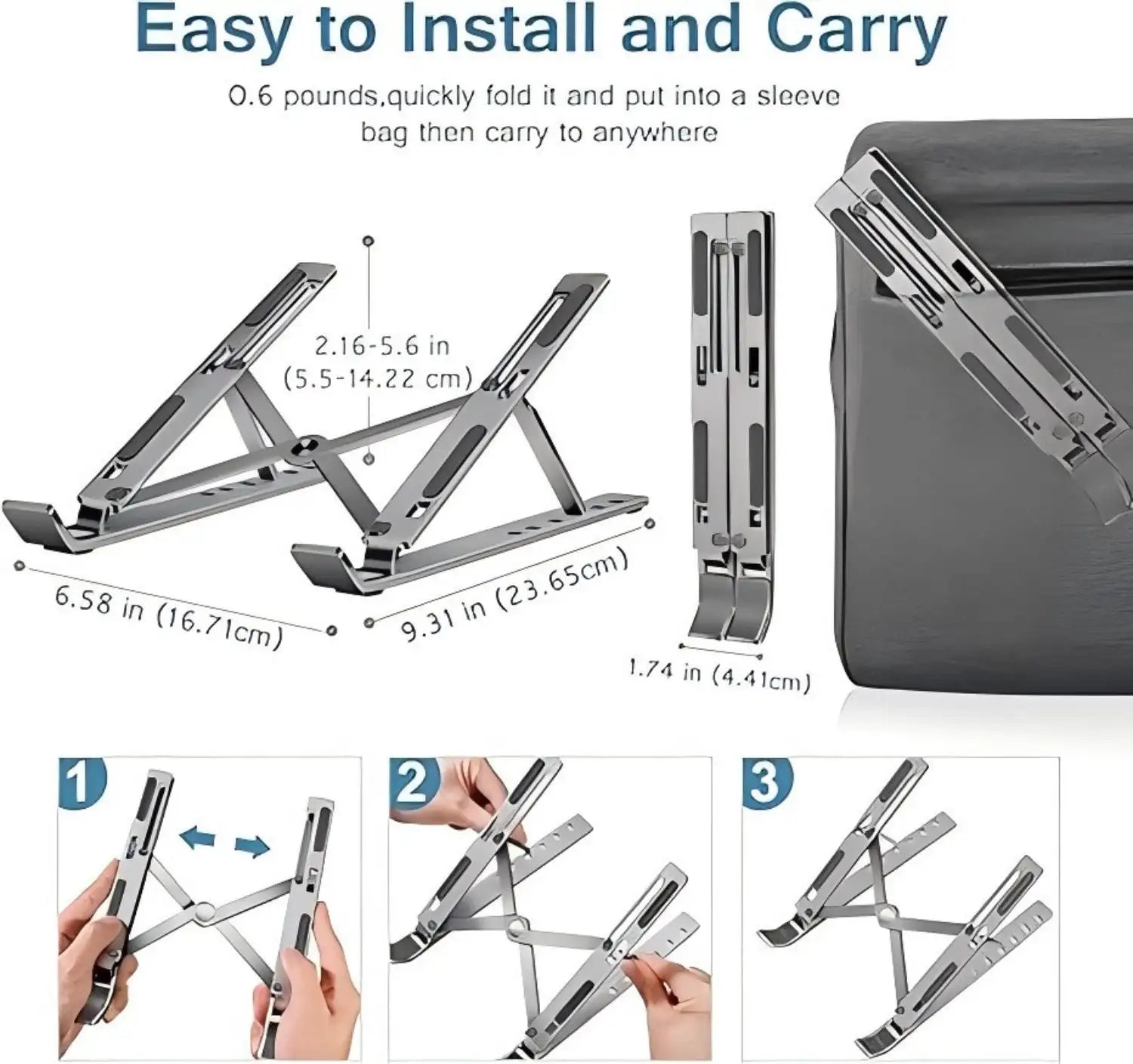 Easy to Install and Carry

0.6 pounds,quickly fold it and put into a sleeve bag then carry to anywhere

2.16-5.6 in (5.5-14.22 cm)

6.58 in (16.71cm)

9.31 in (23.65cm)

1.74 in (4.41cm)

1

2

3