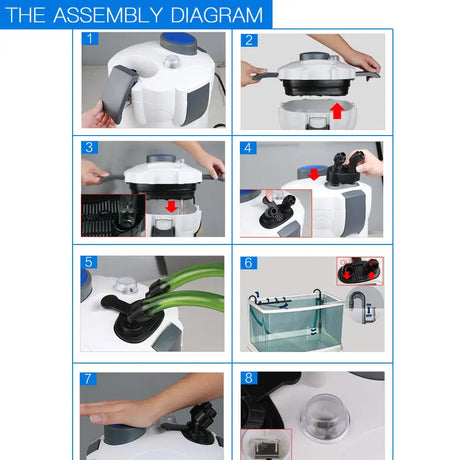 THE ASSEMBLY DIAGRAM

1

2

3

4

5

6

7

8