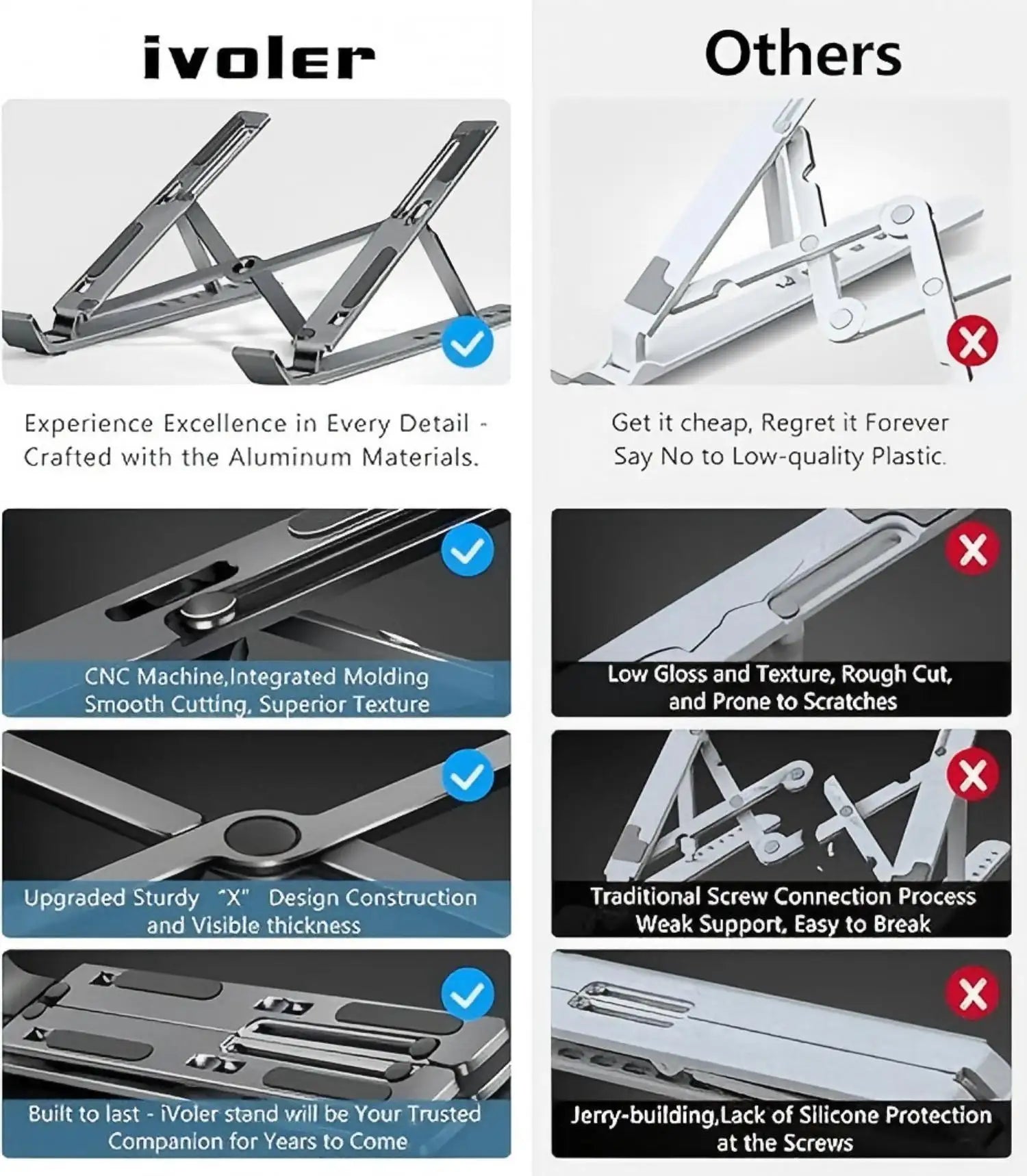 ivoler

Experience Excellence in Every Detail - Crafted with the Aluminum Materials.

CNC Machine,Integrated Molding Smooth Cutting, Superior Texture

Upgraded Sturdy "X" Design Construction and Visible thickness

Built to last - iVoler stand will be Your Trusted Companion for Years to Come

Others

Get it cheap, Regret it Forever Say No to Low-quality Plastic.

Low Gloss and Texture, Rough Cut, and Prone to Scratches

Traditional Screw Connection Process Weak Support, Easy to Break

Jerry-building,Lack of Silicone Protection at the Screws