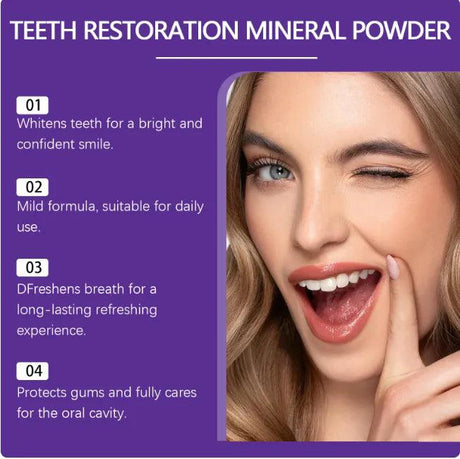 TEETH RESTORATION MINERAL POWDER

01
Whitens teeth for a bright and confident smile.

02
Mild formula, suitable for daily use.

03
DFreshens breath for a long-lasting refreshing experience.

04
Protects gums and fully cares for the oral cavity.