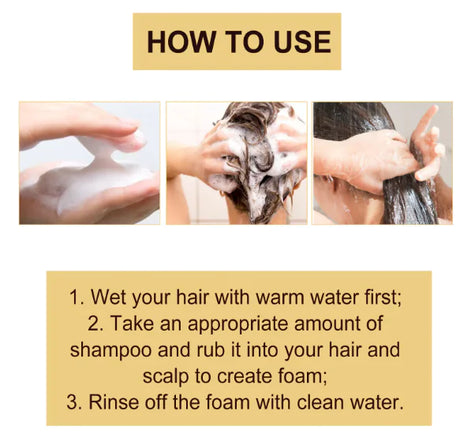 HOW TO USE

1. Wet your hair with warm water first;
2. Take an appropriate amount of shampoo and rub it into your hair and scalp to create foam;
3. Rinse off the foam with clean water.